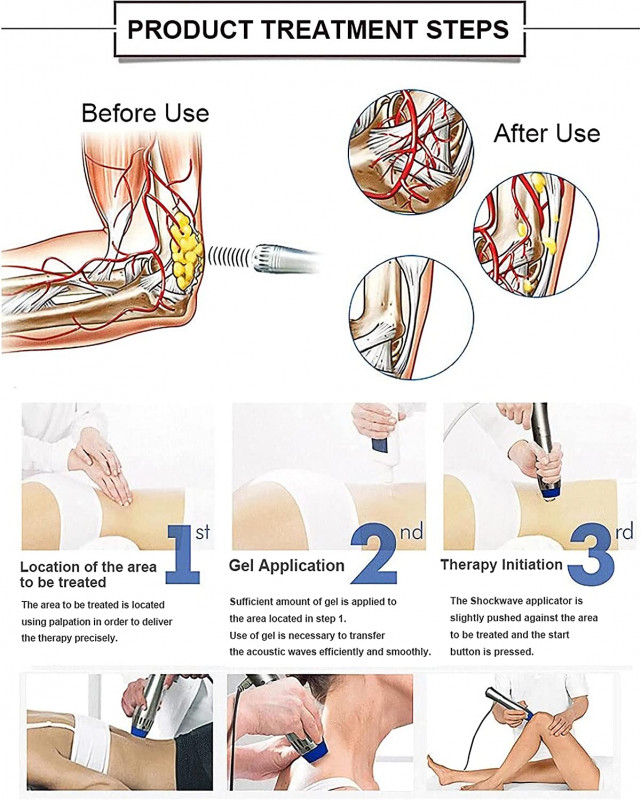 PRODUCT TREATMENT STEPS

Before Use

After Use

1st

Location of the area to be treated

The area to be treated is located using palpation in order to deliver the therapy precisely.

2nd

Gel Application

Sufficient amount of gel is applied to the area located in step 1.
Use of gel is necessary to transfer the acoustic waves efficiently and smoothly.

3rd

Therapy Initiation

The Shockwave applicator is slightly pushed against the area to be treated and the start button is pressed.