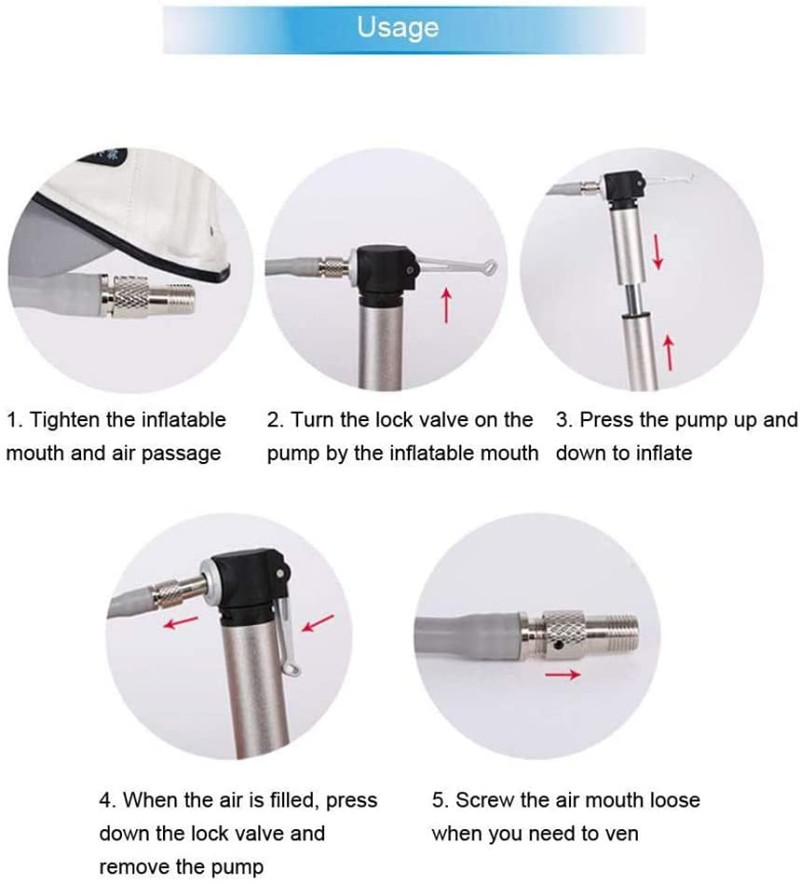 Usage

1. Tighten the inflatable mouth and air passage

2. Turn the lock valve on the pump by the inflatable mouth

3. Press the pump up and down to inflate

4. When the air is filled, press down the lock valve and remove the pump

5. Screw the air mouth loose when you need to ven